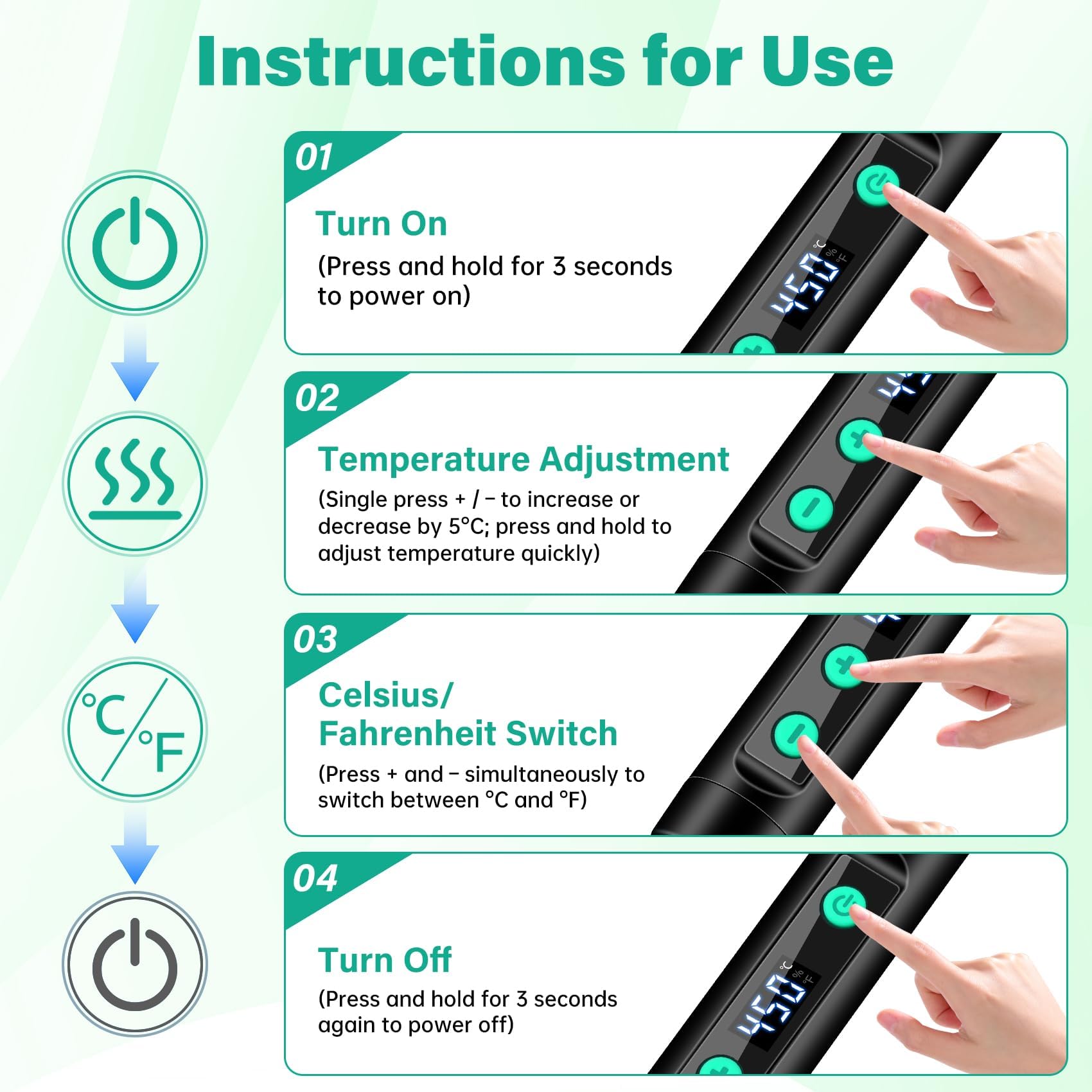 Instructions for Use

°C/°F

01

Turn On

(Press and hold for 3 seconds to power on)

450 °C % °F

02

Temperature Adjustment

(Single press + / − to increase or decrease by 5°C; press and hold to adjust temperature quickly)

03

Celsius/ Fahrenheit Switch

(Press + and − simultaneously to switch between °C and °F)

04

Turn Off

(Press and hold for 3 seconds again to power off)

450 °C % °F